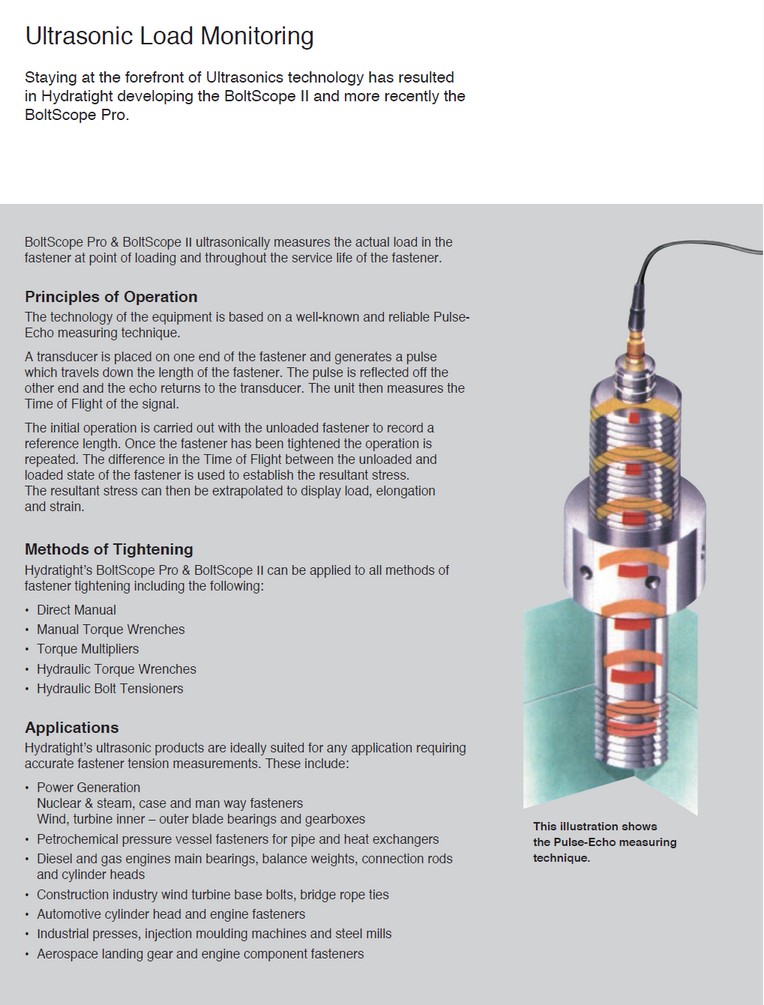 Ultrasonic Load Monitoring

Staying at the forefront of Ultrasonics technology has resulted in Hydratight developing the BoltScope II and more recently the BoltScope Pro.

BoltScope Pro & BoltScope II ultrasonically measures the actual load in the fastener at point of loading and throughout the service life of the fastener.

Principles of Operation

The technology of the equipment is based on a well-known and reliable Pulse-Echo measuring technique.

A transducer is placed on one end of the fastener and generates a pulse which travels down the length of the fastener. The pulse is reflected off the other end and the echo returns to the transducer. The unit then measures the Time of Flight of the signal.

The initial operation is carried out with the unloaded fastener to record a reference length. Once the fastener has been tightened the operation is repeated. The difference in the Time of Flight between the unloaded and loaded state of the fastener is used to establish the resultant stress. The resultant stress can then be extrapolated to display load, elongation and strain.

Methods of Tightening

Hydratight's BoltScope Pro & BoltScope II can be applied to all methods of fastener tightening including the following:

• Direct Manual
• Manual Torque Wrenches
• Torque Multipliers
• Hydraulic Torque Wrenches
• Hydraulic Bolt Tensioners

Applications

Hydratight's ultrasonic products are ideally suited for any application requiring accurate fastener tension measurements. These include:

• Power Generation
Nuclear & steam, case and man way fasteners
Wind, turbine inner – outer blade bearings and gearboxes
• Petrochemical pressure vessel fasteners for pipe and heat exchangers
• Diesel and gas engines main bearings, balance weights, connection rods and cylinder heads
• Construction industry wind turbine base bolts, bridge rope ties
• Automotive cylinder head and engine fasteners
• Industrial presses, injection moulding machines and steel mills
• Aerospace landing gear and engine component fasteners

This illustration shows the Pulse-Echo measuring technique.